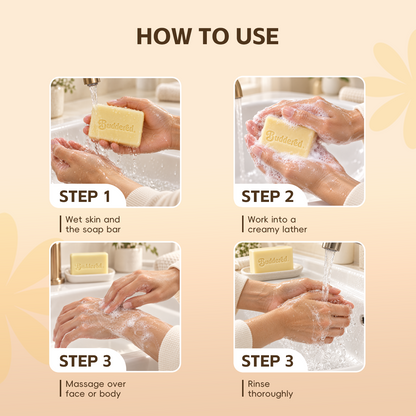 HOW TO USE

Buddered.

STEP 1

Wet skin and the soap bar

Buddered.

STEP 2

Work into a creamy lather

Buddered.

STEP 3

Massage over face or body

Buddered.

STEP 3

Rinse thoroughly